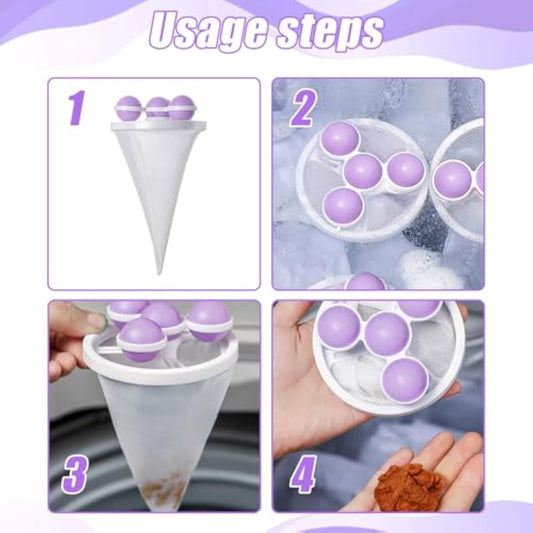 Usage steps

1

2

3

4