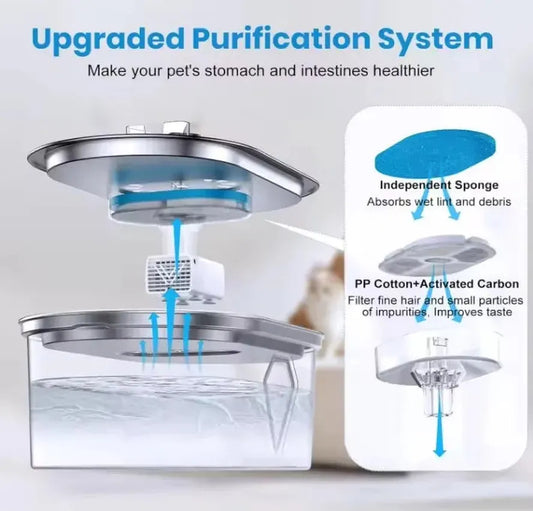 Upgraded Purification System

Make your pet's stomach and intestines healthier

Independent Sponge
Absorbs wet lint and debris

PP Cotton+Activated Carbon
Filter fine hair and small particles of impurities, Improves taste