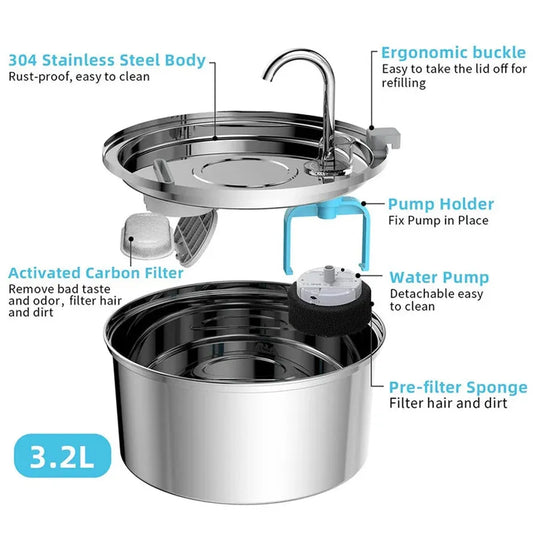 304 Stainless Steel Body
Rust-proof, easy to clean

Ergonomic buckle
Easy to take the lid off for refilling

Pump Holder
Fix Pump in Place

Activated Carbon Filter
Remove bad taste and odor, filter hair and dirt

Water Pump
Detachable easy to clean

Pre-filter Sponge
Filter hair and dirt

3.2L