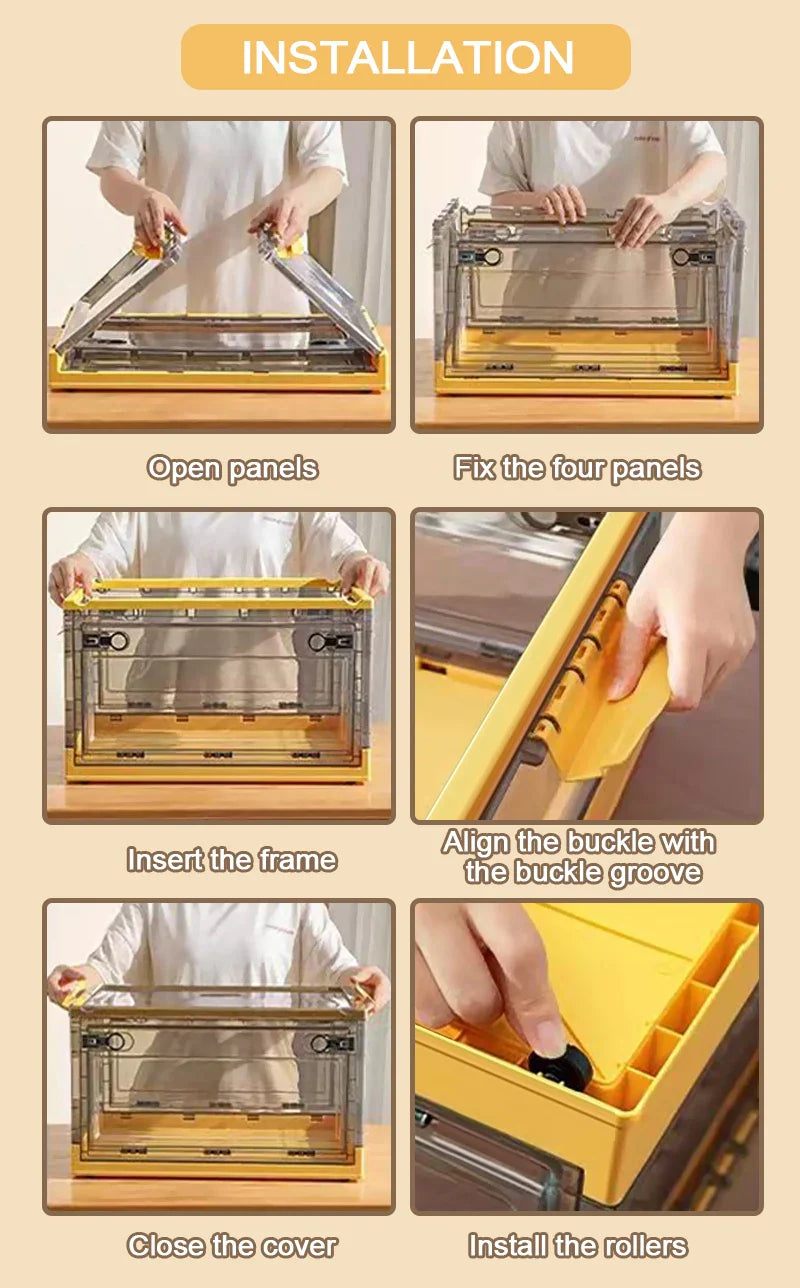 INSTALLATION

Open panels

Fix the four panels

Insert the frame

Align the buckle with the buckle groove

Close the cover

Install the rollers