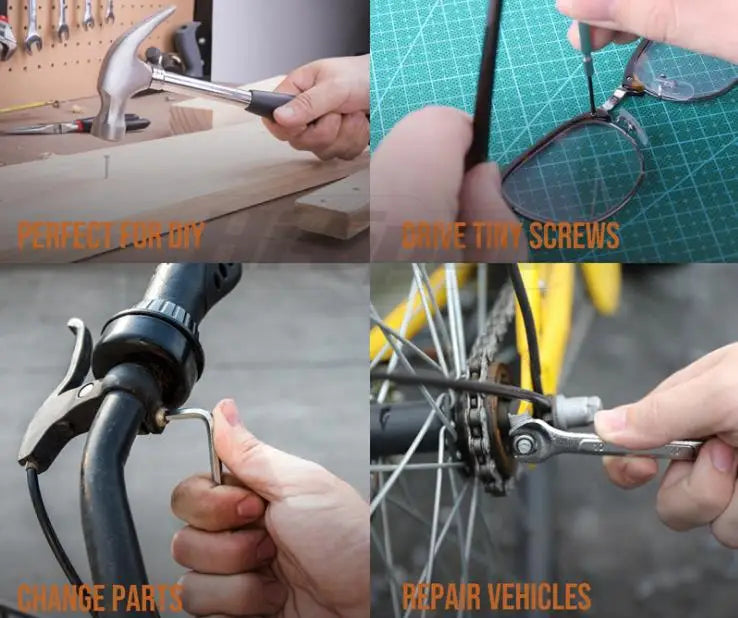 PERFECT FOR DIY

DRIVE TINY SCREWS

CHANGE PARTS

REPAIR VEHICLES