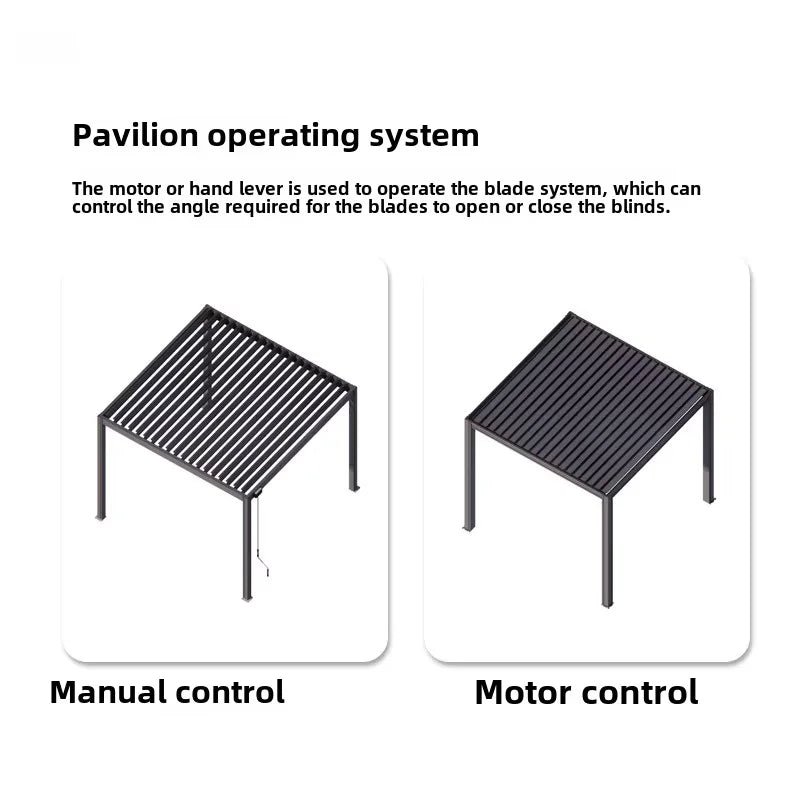 Pavilion operating system

The motor or hand lever is used to operate the blade system, which can control the angle required for the blades to open or close the blinds.

Manual control

Motor control