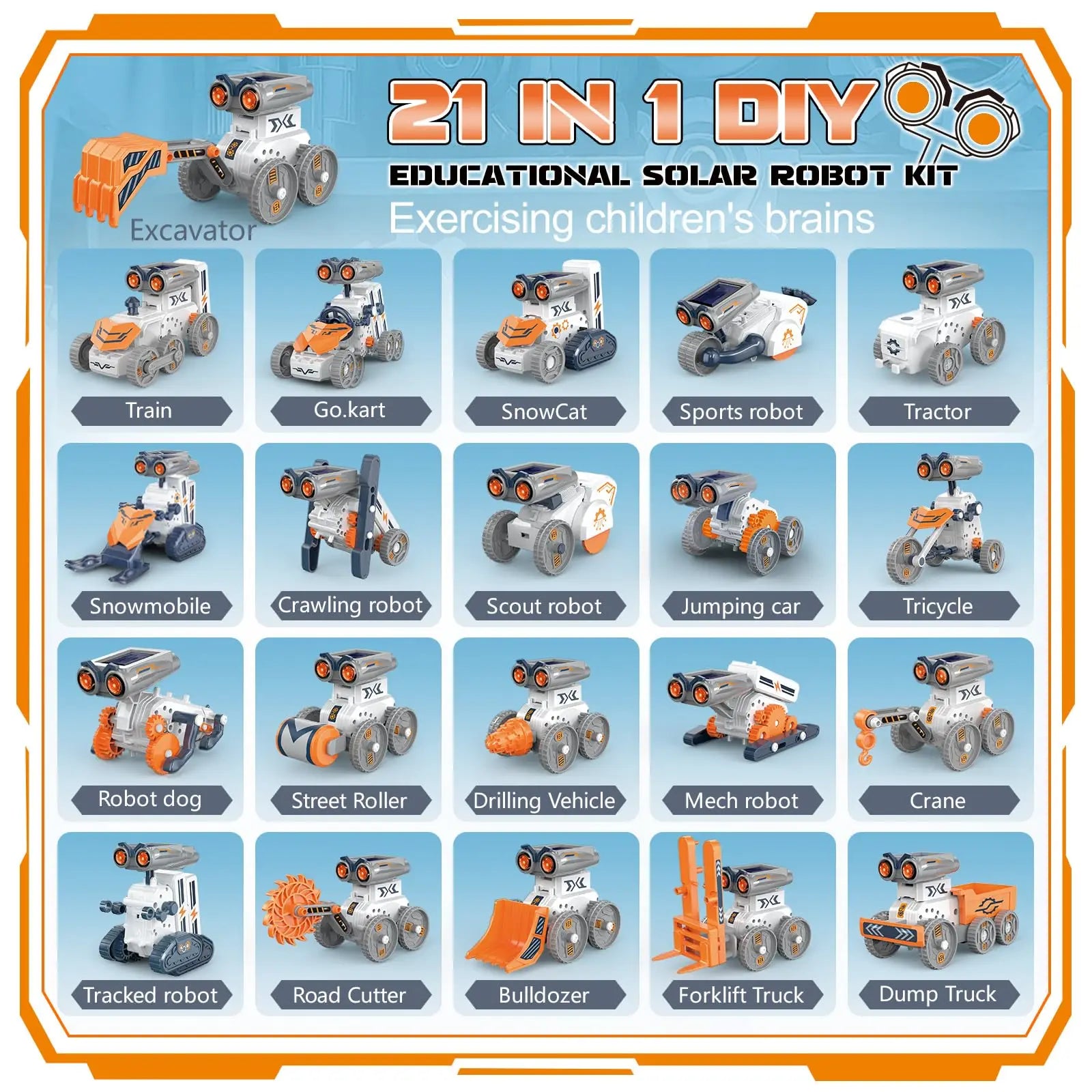 21 IN 1 DIY
EDUCATIONAL SOLAR ROBOT KIT
Exercising children's brains

Excavator

Train
Go.kart
SnowCat
Sports robot
Tractor

Snowmobile
Crawling robot
Scout robot
Jumping car
Tricycle

Robot dog
Street Roller
Drilling Vehicle
Mech robot
Crane

Tracked robot
Road Cutter
Bulldozer
Forklift Truck
Dump Truck