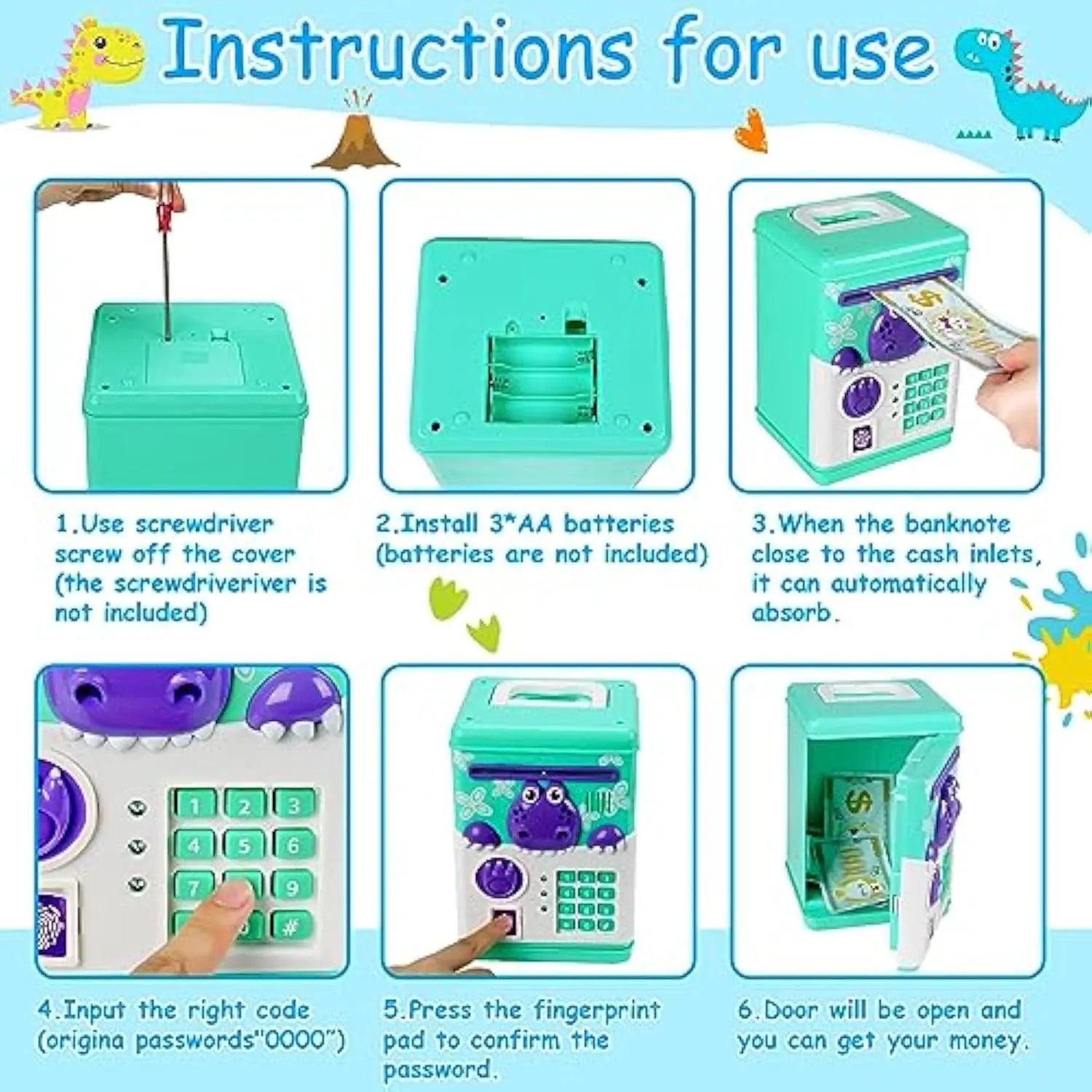 Instructions for use

1.Use screwdriver screw off the cover (the screwdriveriver is not included)

2.Install 3*AA batteries (batteries are not included)

3.When the banknote close to the cash inlets, it can automatically absorb.

1 2 3
4 5 6
7 9
#

4.Input the right code (origina passwords"0000")

5.Press the fingerprint pad to confirm the password.

6.Door will be open and you can get your money.