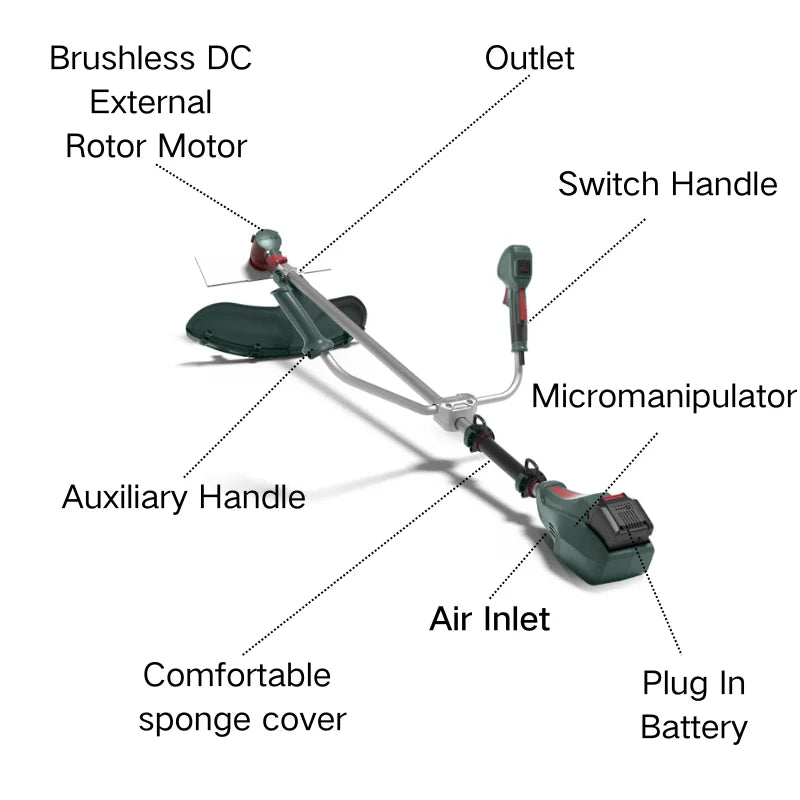 Brushless DC External Rotor Motor

Outlet

Switch Handle

Micromanipulator

Auxiliary Handle

Air Inlet

Comfortable sponge cover

Plug In Battery