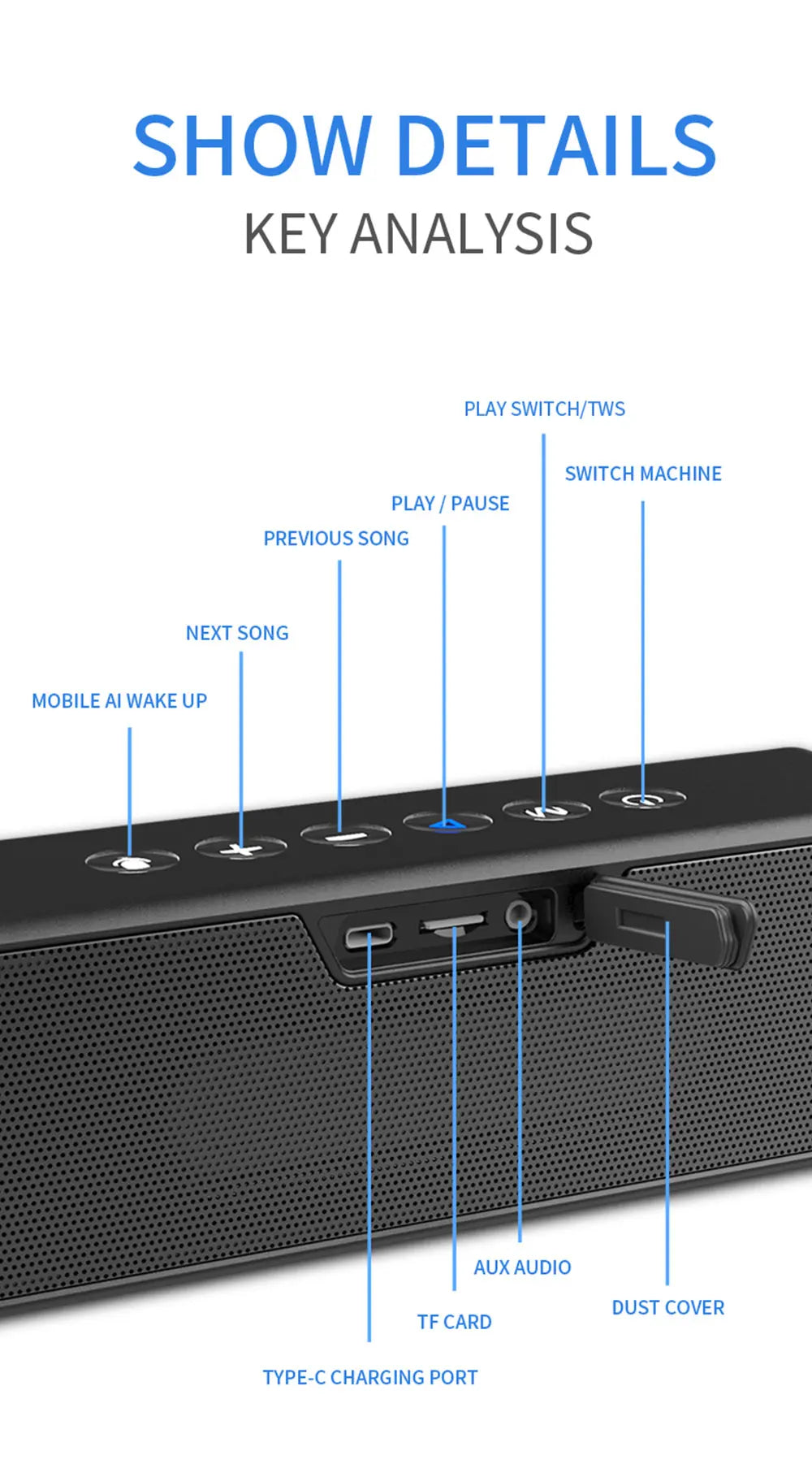 SHOW DETAILS
KEY ANALYSIS

PLAY SWITCH/TWS

SWITCH MACHINE

PLAY / PAUSE

PREVIOUS SONG

NEXT SONG

MOBILE AI WAKE UP

AUX AUDIO

DUST COVER

TF CARD

TYPE-C CHARGING PORT