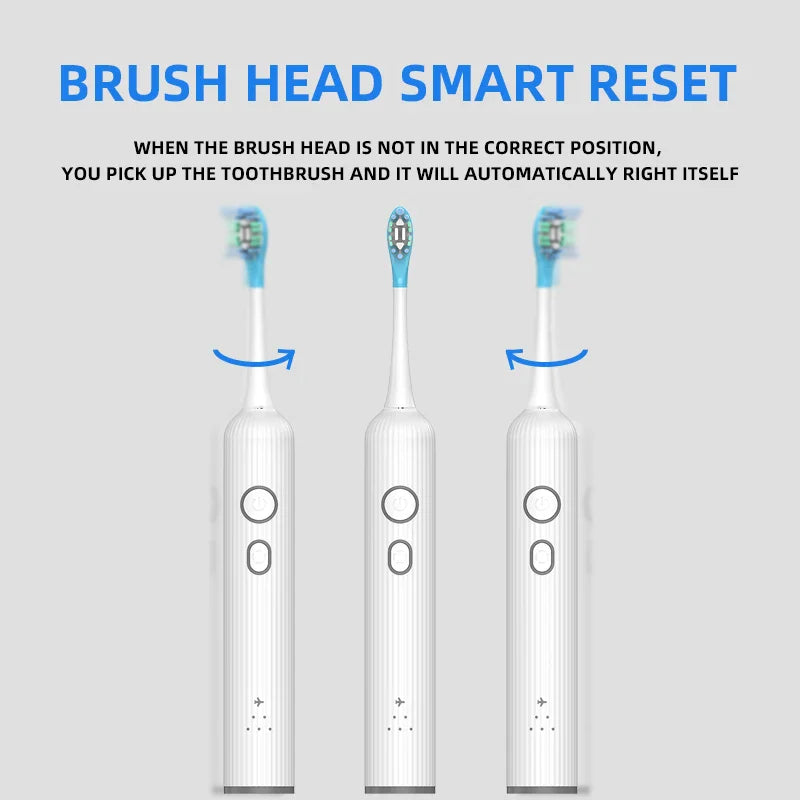 BRUSH HEAD SMART RESET

WHEN THE BRUSH HEAD IS NOT IN THE CORRECT POSITION, YOU PICK UP THE TOOTHBRUSH AND IT WILL AUTOMATICALLY RIGHT ITSELF