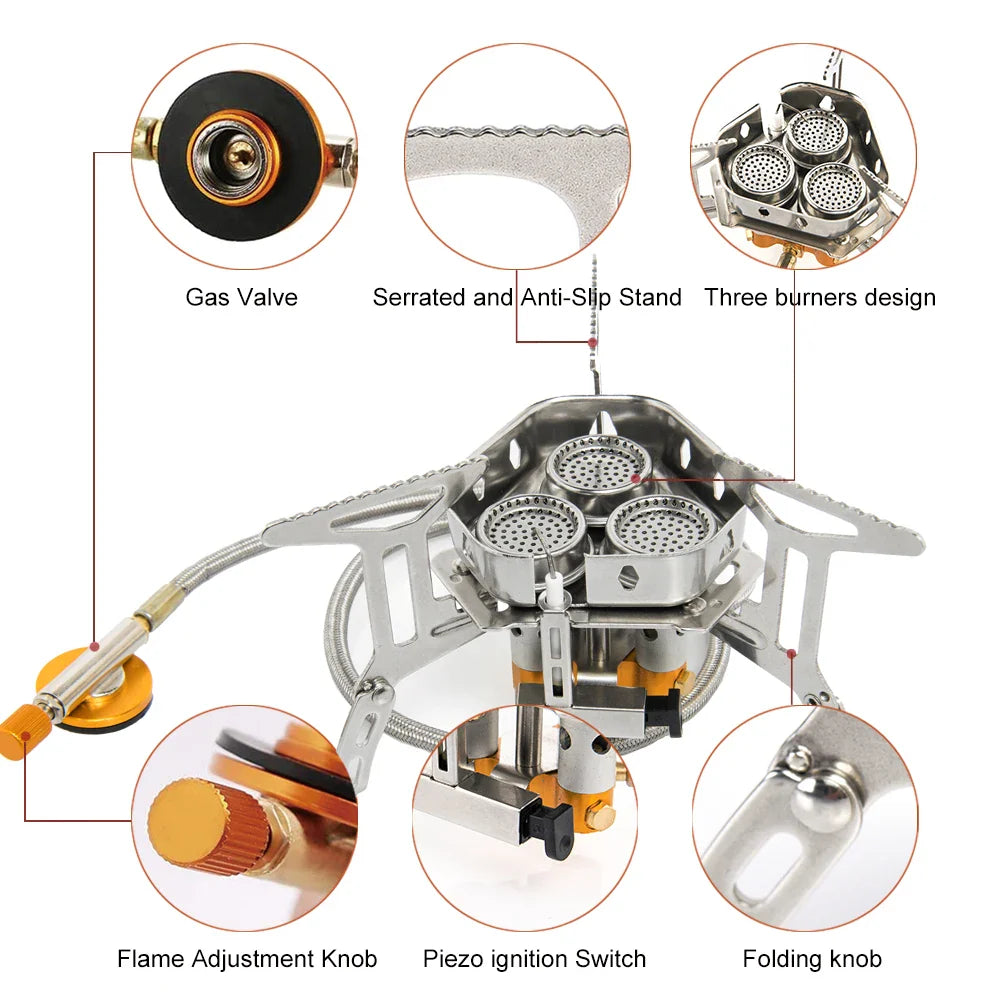 Gas Valve

Serrated and Anti-Slip Stand

Three burners design

Flame Adjustment Knob

Piezo ignition Switch

Folding knob