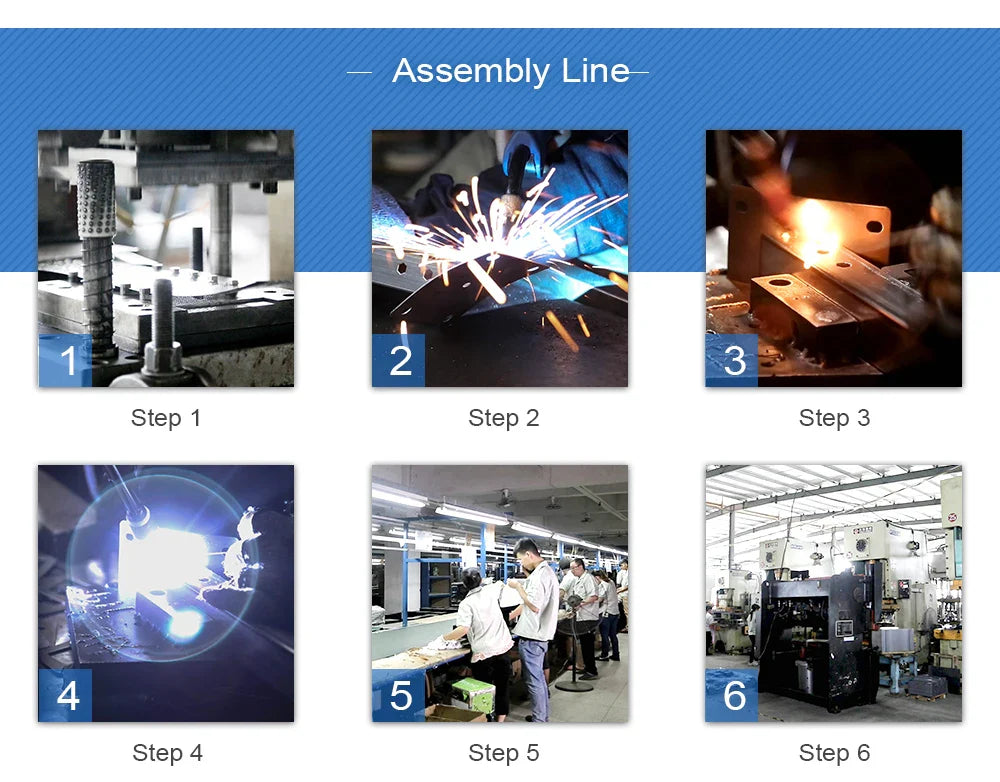 Assembly Line

1

Step 1

2

Step 2

3

Step 3

4

Step 4

5

Step 5

6

Step 6