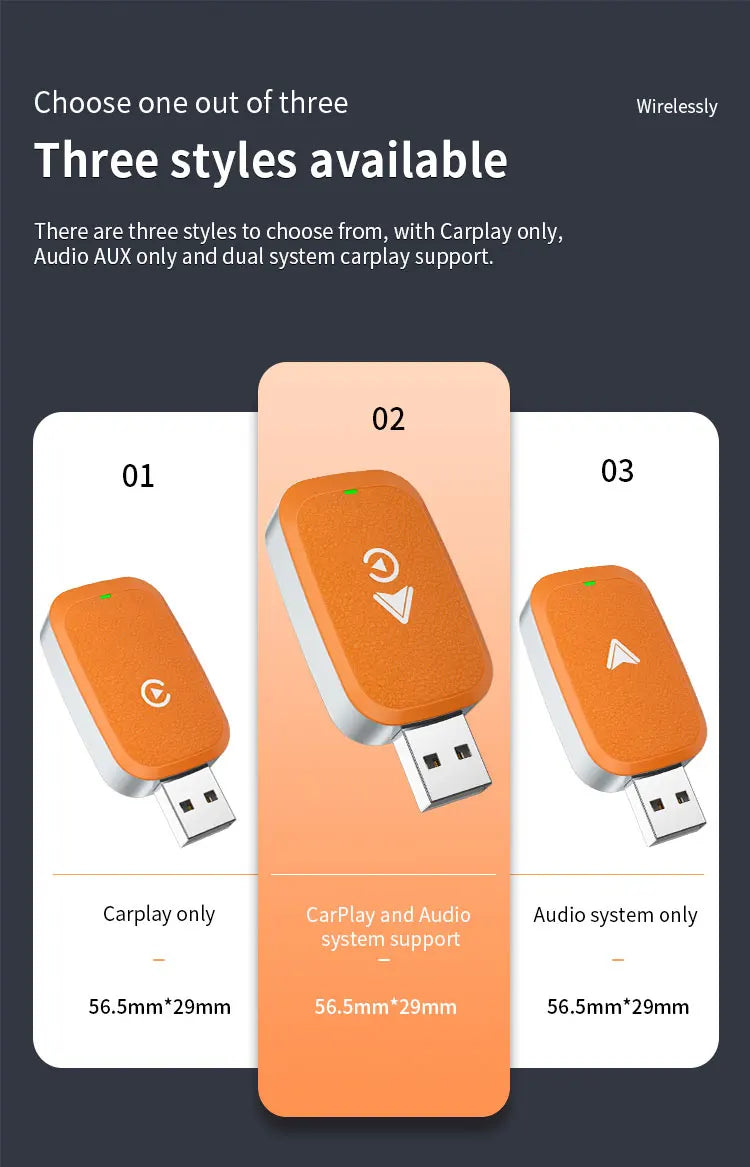 Choose one out of three

Wirelessly

Three styles available

There are three styles to choose from, with Carplay only, Audio AUX only and dual system carplay support.

01

Carplay only

–

56.5mm*29mm

02

CarPlay and Audio system support

–

56.5mm*29mm

03

Audio system only

–

56.5mm*29mm