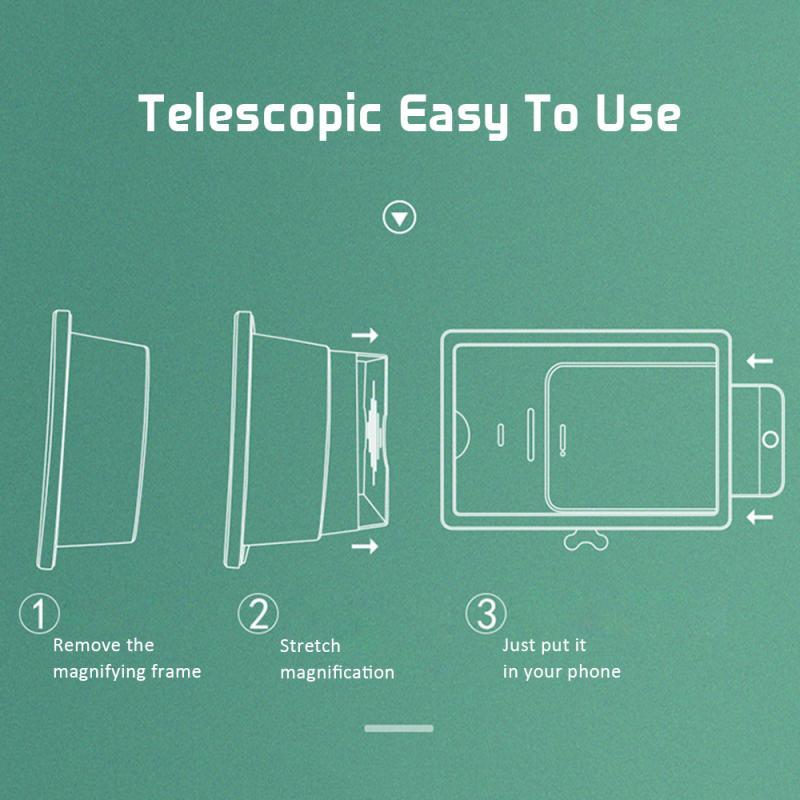 Telescopic Easy To Use

1
Remove the magnifying frame

2
Stretch magnification

3
Just put it in your phone