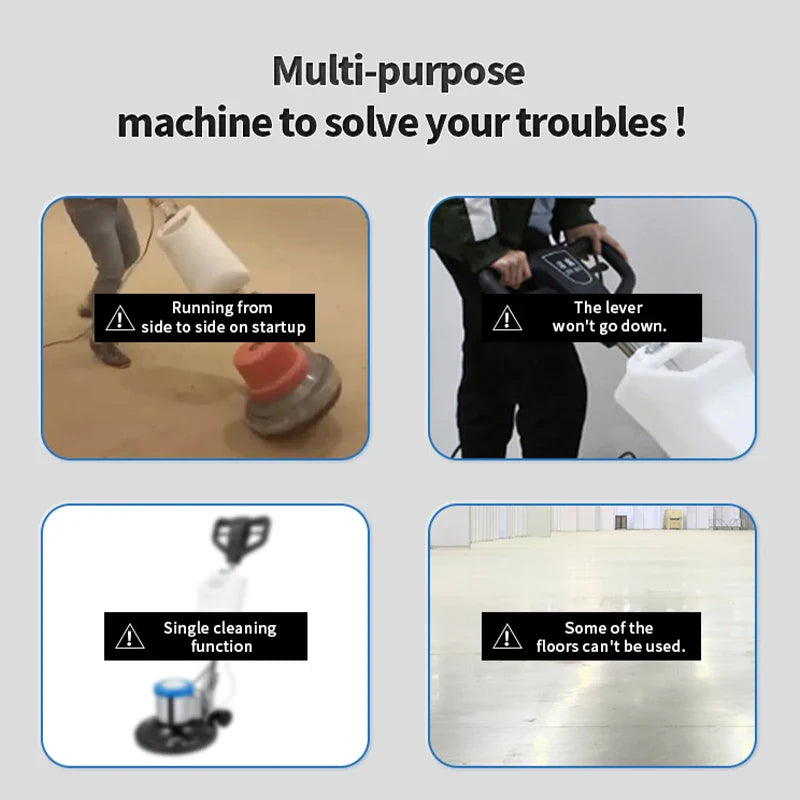 Multi-purpose machine to solve your troubles !

Running from side to side on startup

The lever won't go down.

Single cleaning function

Some of the floors can't be used.