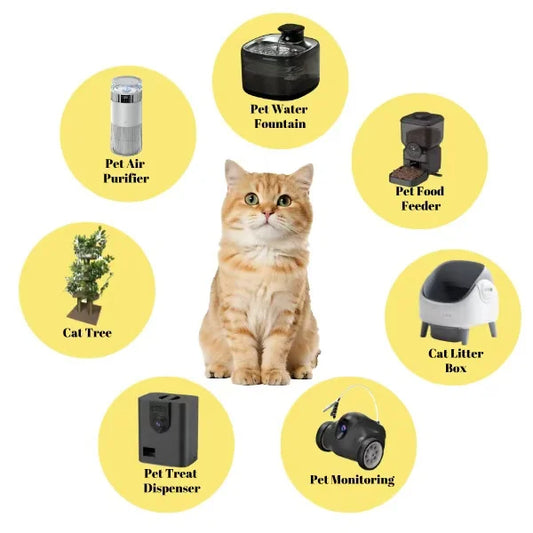 Pet Water Fountain

Pet Air Purifier

Pet Food Feeder

Cat Tree

Cat Litter Box

Pet Treat Dispenser

Pet Monitoring