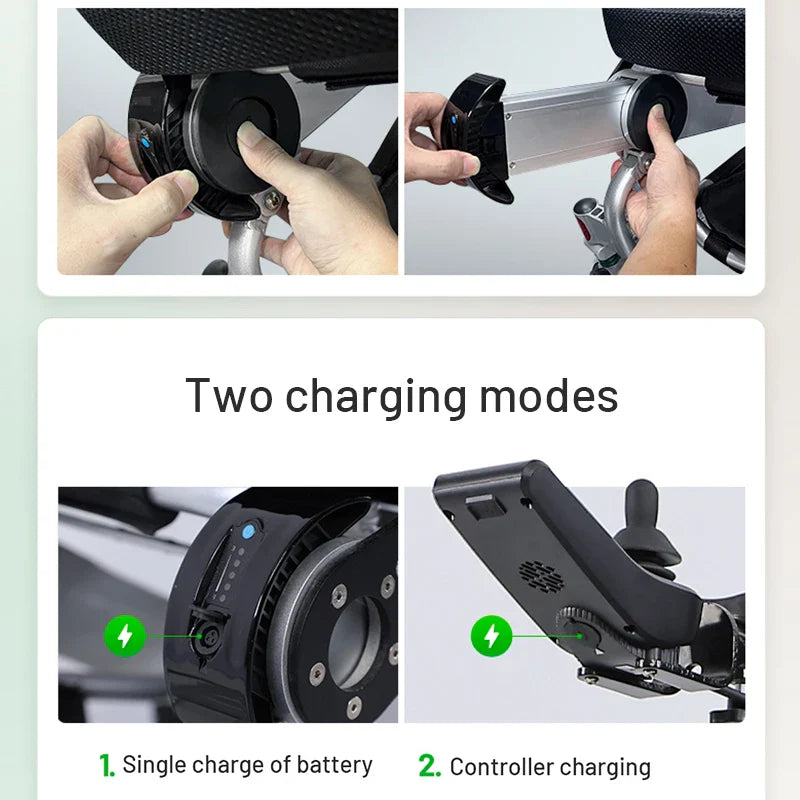 Two charging modes

1. Single charge of battery

2. Controller charging