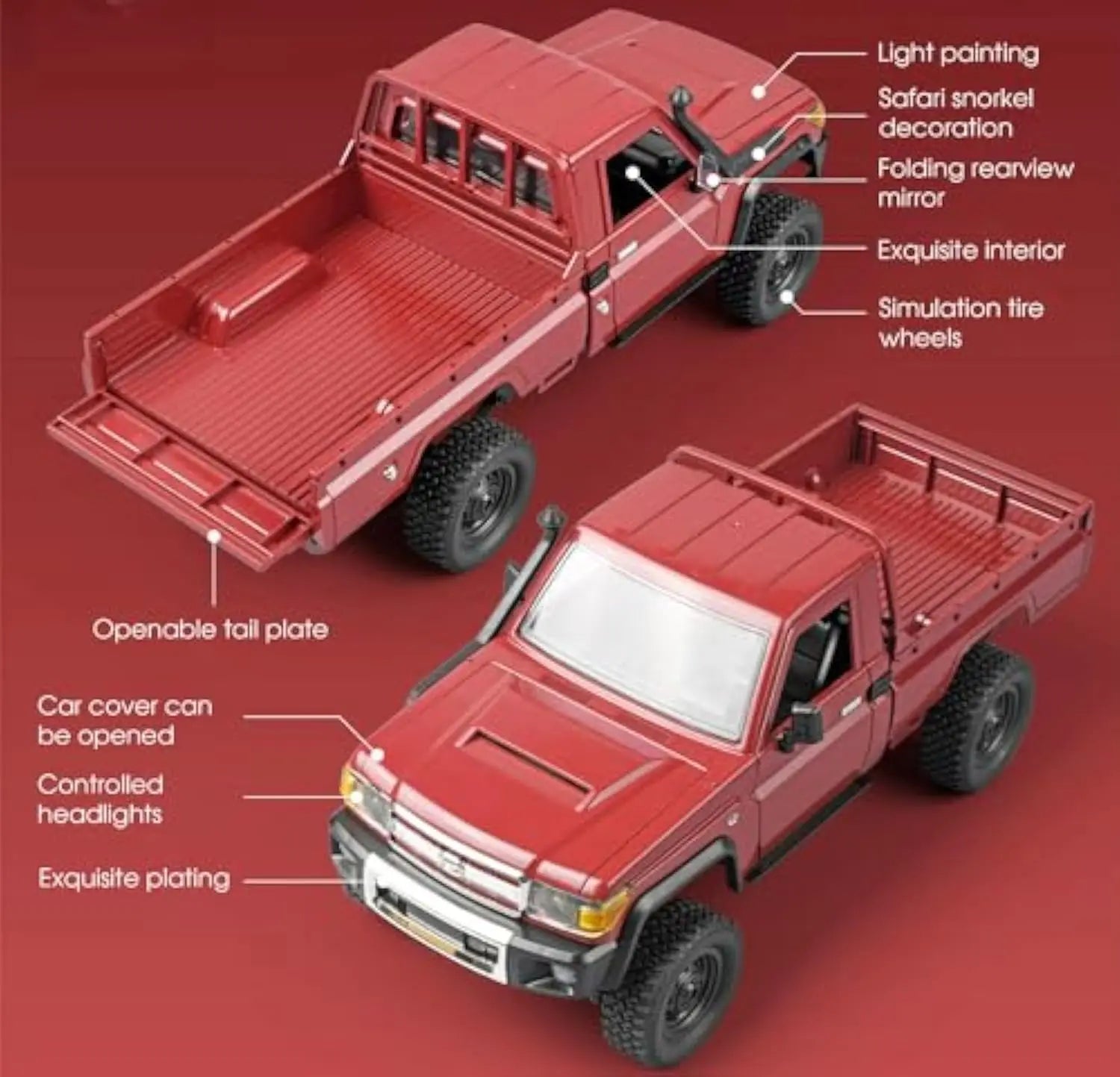 Light painting

Safari snorkel decoration

Folding rearview mirror

Exquisite interior

Simulation tire wheels

Openable tail plate

Car cover can be opened

Controlled headlights

Exquisite plating