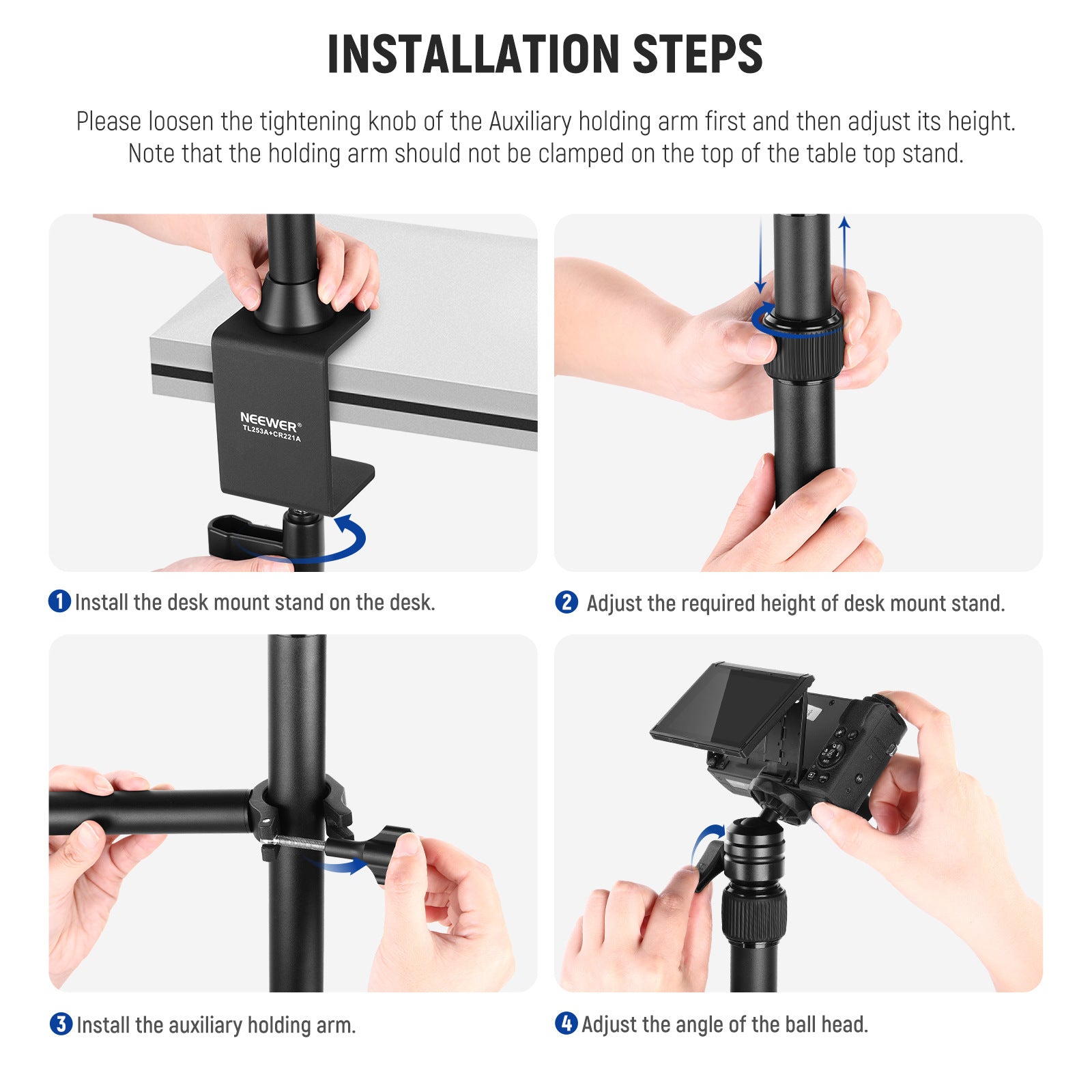 INSTALLATION STEPS

Please loosen the tightening knob of the Auxiliary holding arm first and then adjust its height. Note that the holding arm should not be clamped on the top of the table top stand.

NEEWER®
TL253A+CR221A

1 Install the desk mount stand on the desk.

2 Adjust the required height of desk mount stand.

3 Install the auxiliary holding arm.

4 Adjust the angle of the ball head.