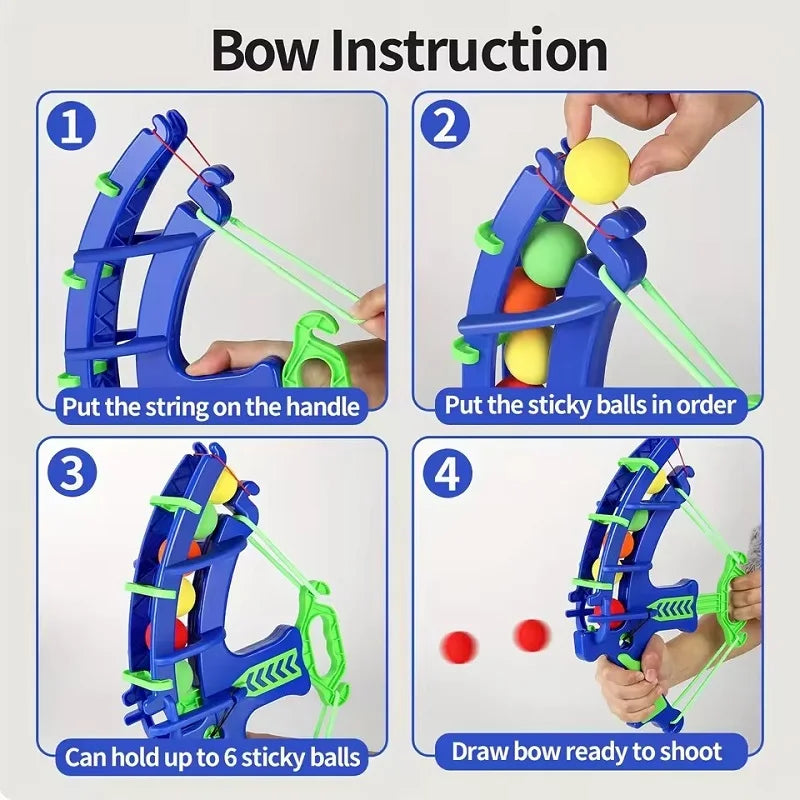 Bow Instruction

1
Put the string on the handle

2
Put the sticky balls in order

3
Can hold up to 6 sticky balls

4
Draw bow ready to shoot