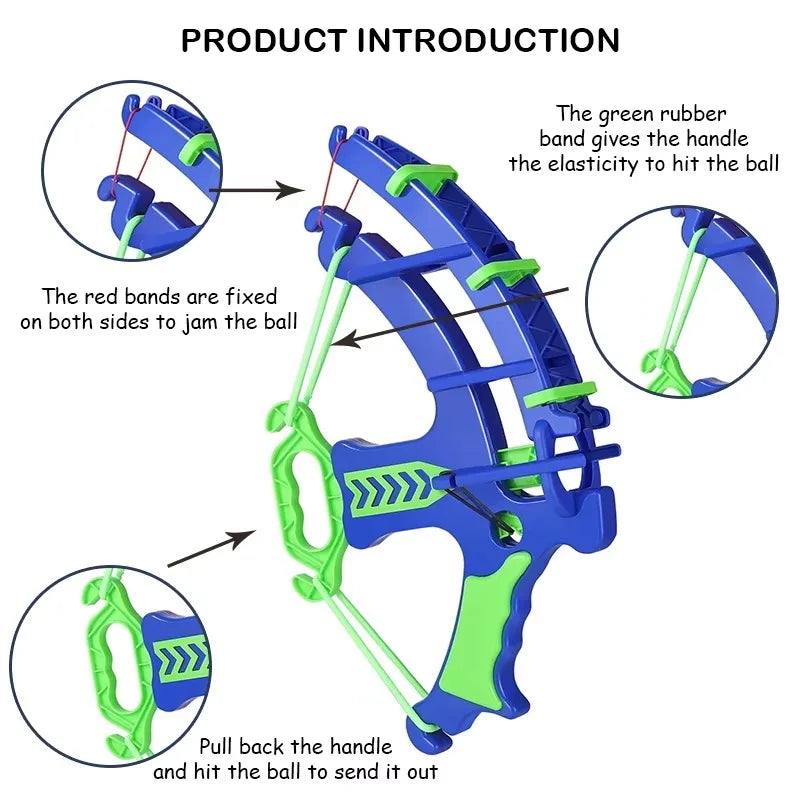 PRODUCT INTRODUCTION

The green rubber band gives the handle the elasticity to hit the ball

The red bands are fixed on both sides to jam the ball

Pull back the handle and hit the ball to send it out