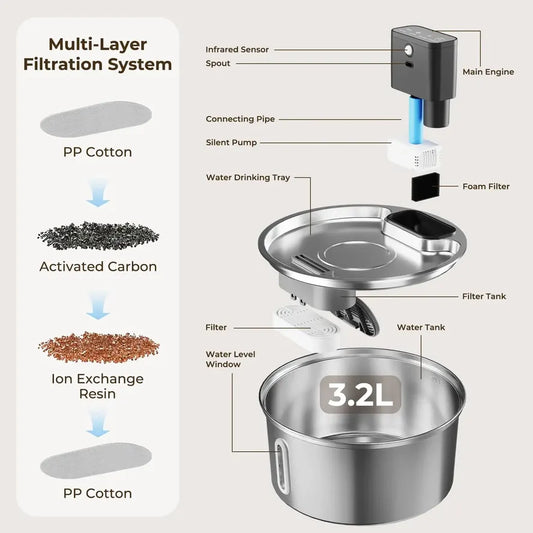 Multi-Layer Filtration System

PP Cotton

Activated Carbon

Ion Exchange Resin

PP Cotton

Infrared Sensor

Spout

Main Engine

Connecting Pipe

Silent Pump

Water Drinking Tray

Foam Filter

Filter Tank

Filter

Water Tank

Water Level Window

3.2L