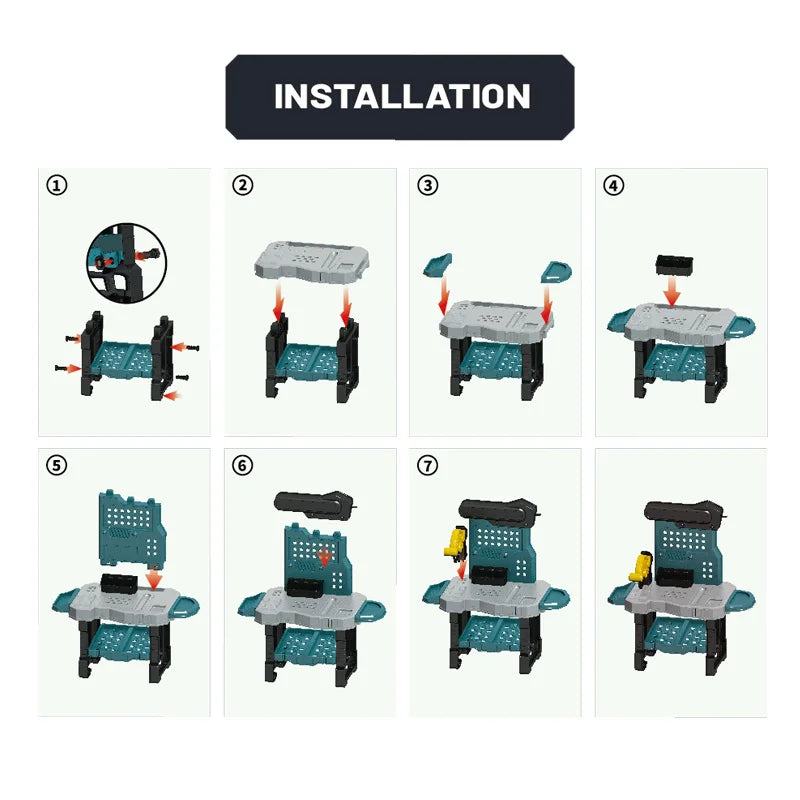 INSTALLATION

①

②

③

④

⑤

⑥

⑦