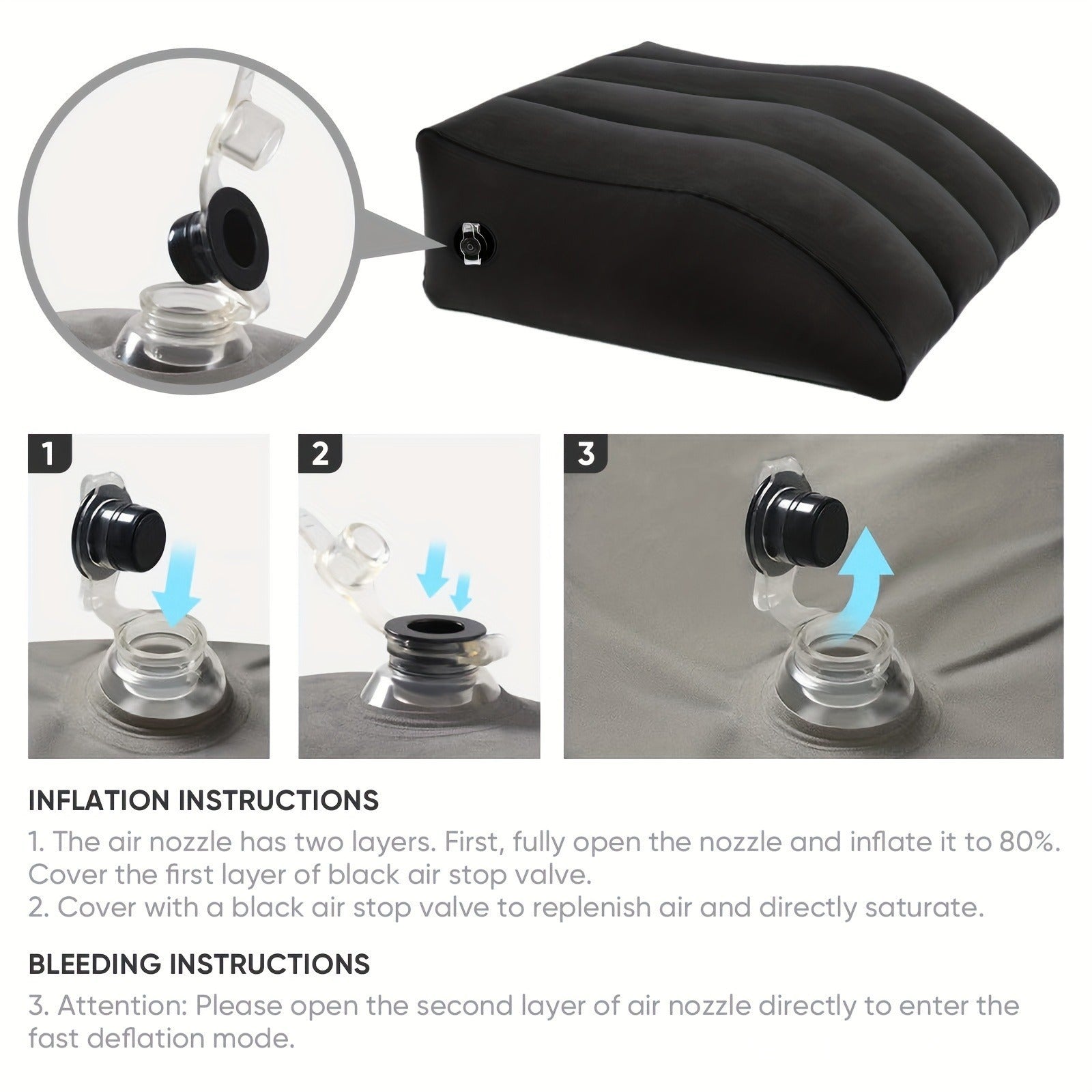 1

2

3

INFLATION INSTRUCTIONS

1. The air nozzle has two layers. First, fully open the nozzle and inflate it to 80%. Cover the first layer of black air stop valve.
2. Cover with a black air stop valve to replenish air and directly saturate.

BLEEDING INSTRUCTIONS

3. Attention: Please open the second layer of air nozzle directly to enter the fast deflation mode.