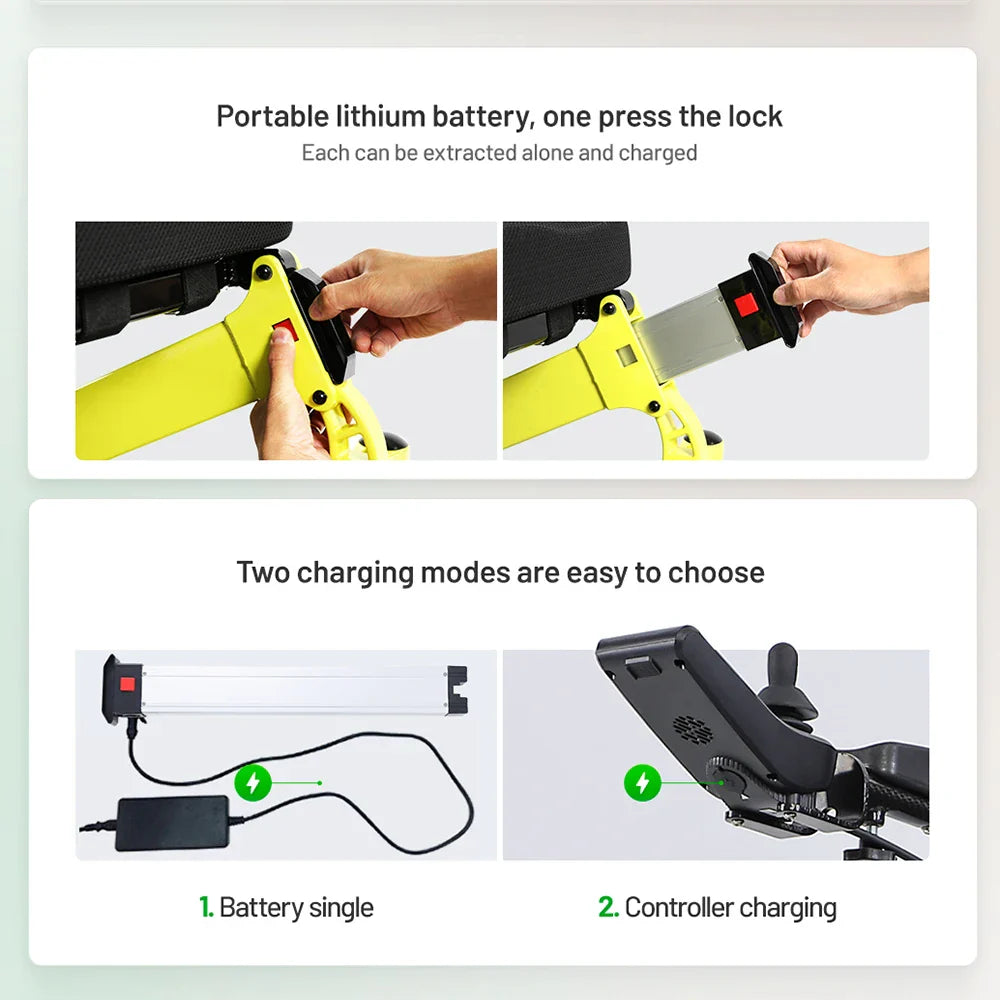 Portable lithium battery, one press the lock
Each can be extracted alone and charged

Two charging modes are easy to choose

1. Battery single

2. Controller charging