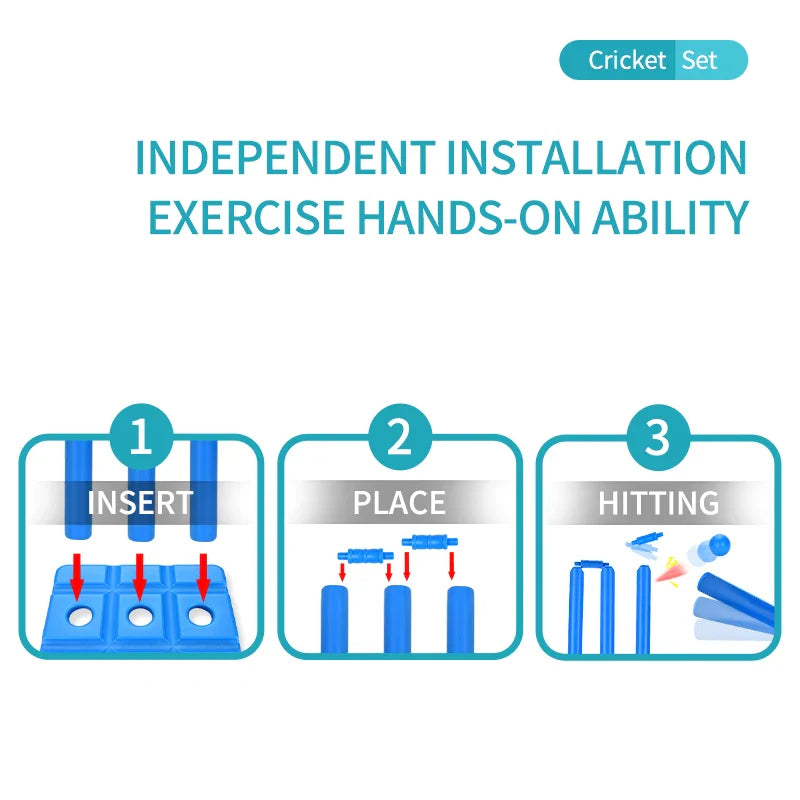 Cricket Set

INDEPENDENT INSTALLATION
EXERCISE HANDS-ON ABILITY

1
INSERT

2
PLACE

3
HITTING