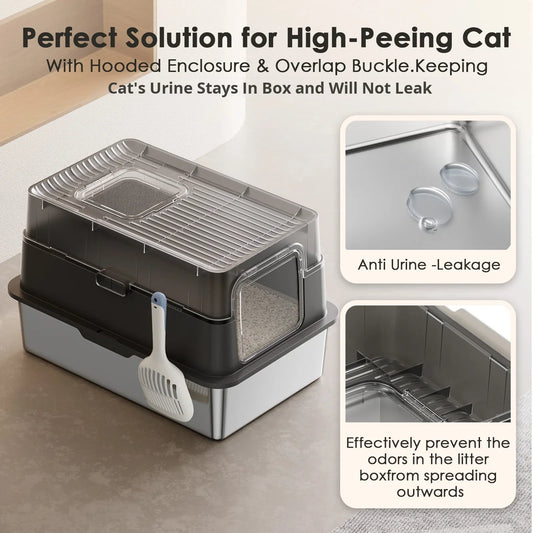 Perfect Solution for High-Peeing Cat

With Hooded Enclosure & Overlap Buckle.Keeping

Cat's Urine Stays In Box and Will Not Leak

Anti Urine -Leakage

Effectively prevent the odors in the litter boxfrom spreading outwards