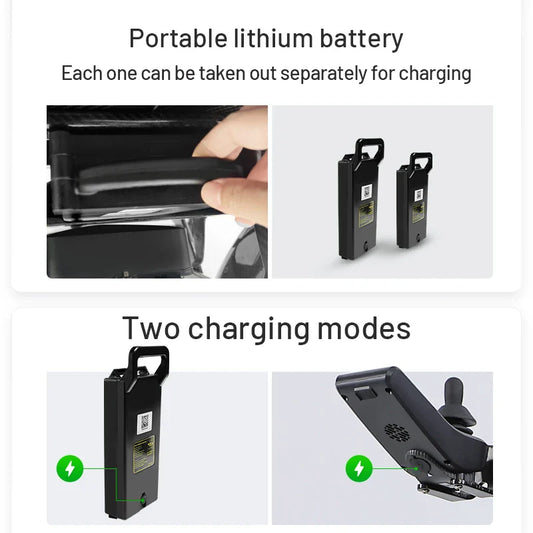 Portable lithium battery
Each one can be taken out separately for charging

Two charging modes