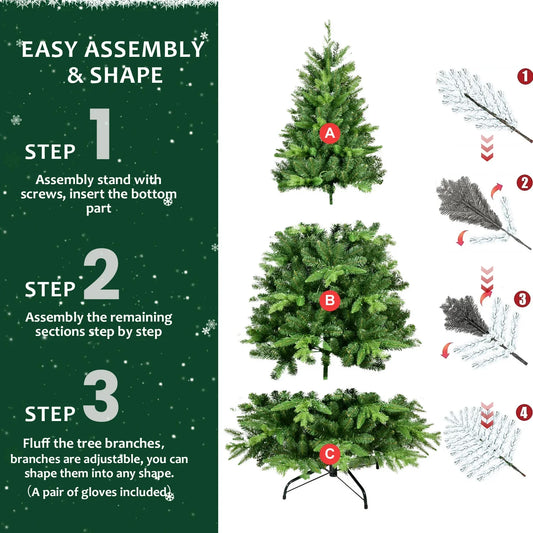 EASY ASSEMBLY & SHAPE

STEP 1

Assembly stand with screws, insert the bottom part

STEP 2

Assembly the remaining sections step by step

STEP 3

Fluff the tree branches, branches are adjustable, you can shape them into any shape.

(A pair of gloves included)

A

B

C

1

2

3

4