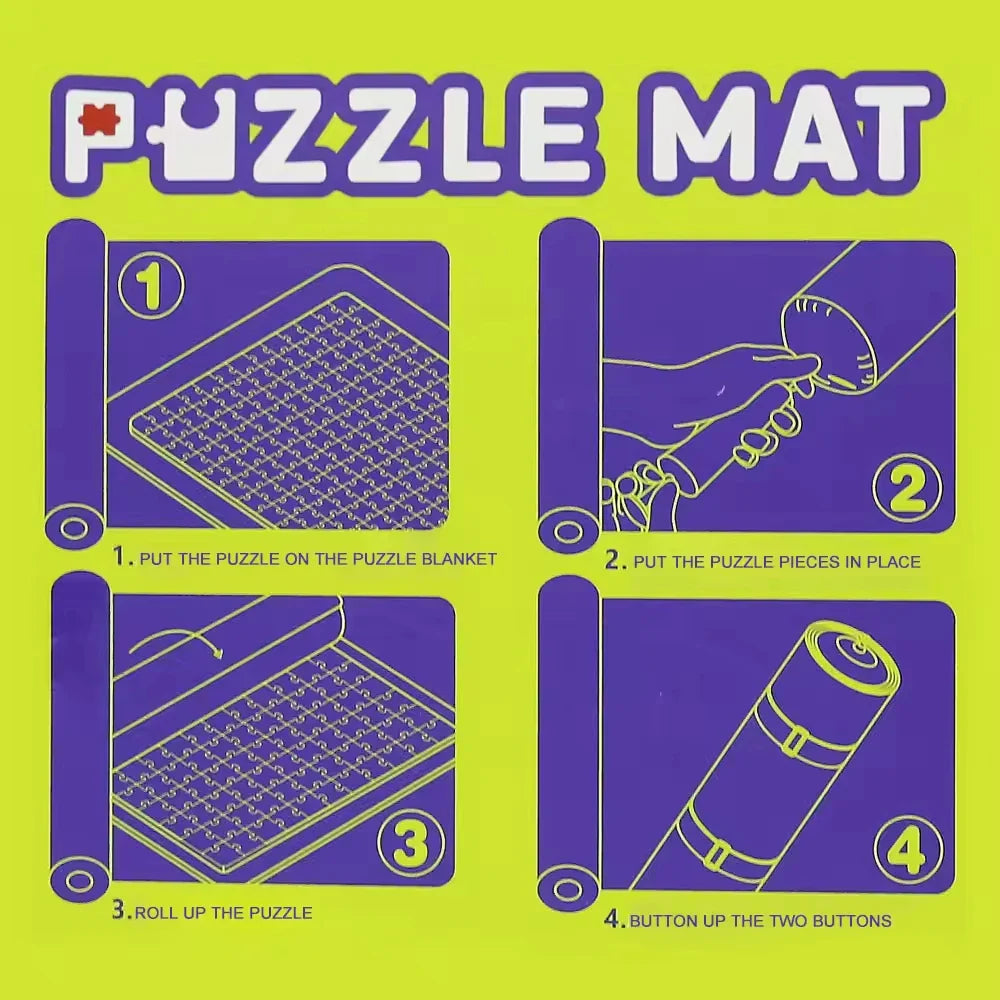 PUZZLE MAT

1

1. PUT THE PUZZLE ON THE PUZZLE BLANKET

2

2. PUT THE PUZZLE PIECES IN PLACE

3

3. ROLL UP THE PUZZLE

4

4. BUTTON UP THE TWO BUTTONS