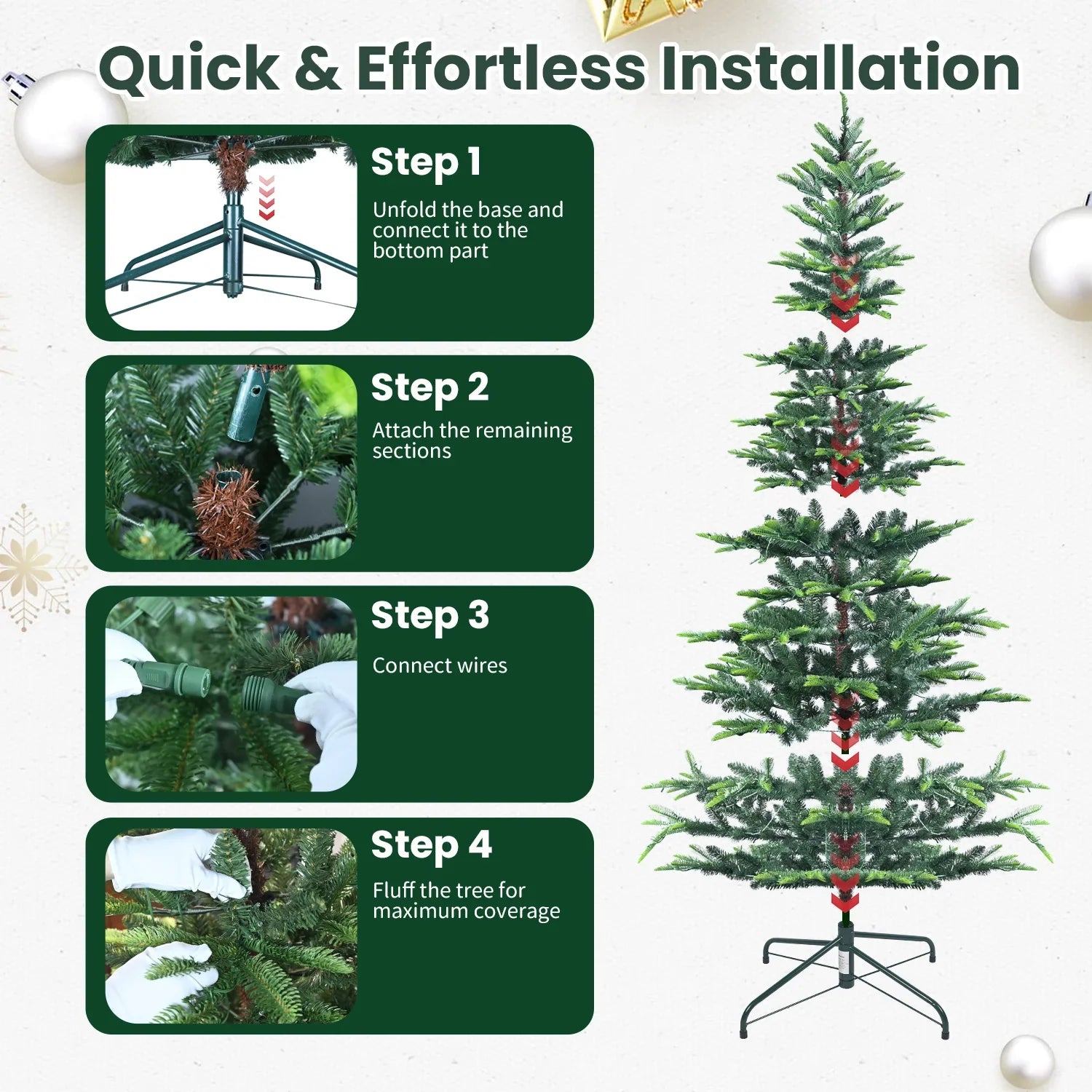 Quick & Effortless Installation

Step 1

Unfold the base and connect it to the bottom part

Step 2

Attach the remaining sections

Step 3

Connect wires

Step 4

Fluff the tree for maximum coverage